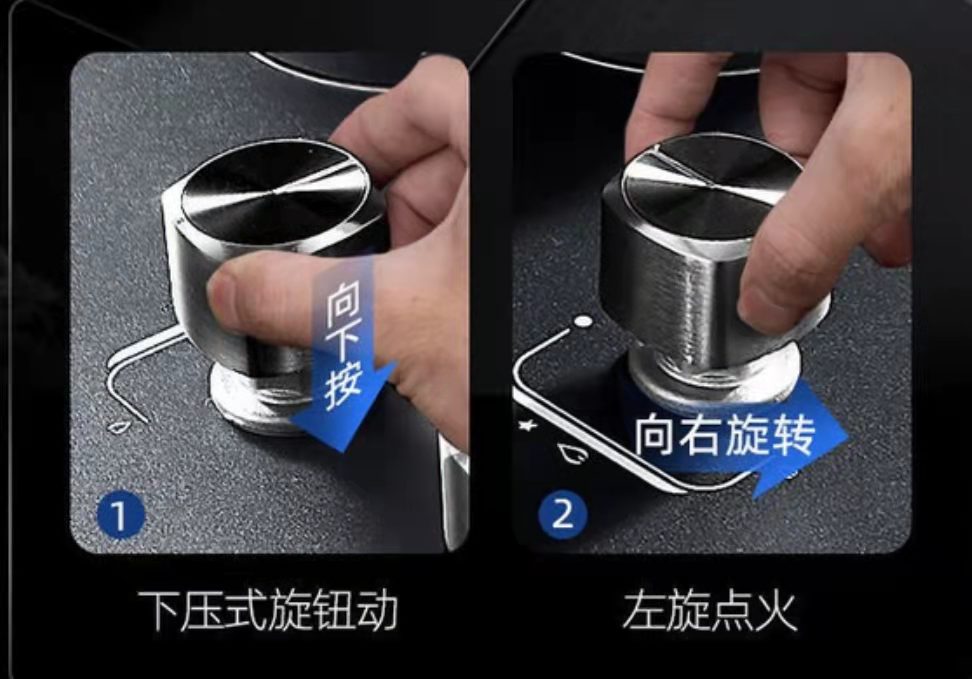 向下按

1

下压式旋钮动

向右旋转

2

左旋点火